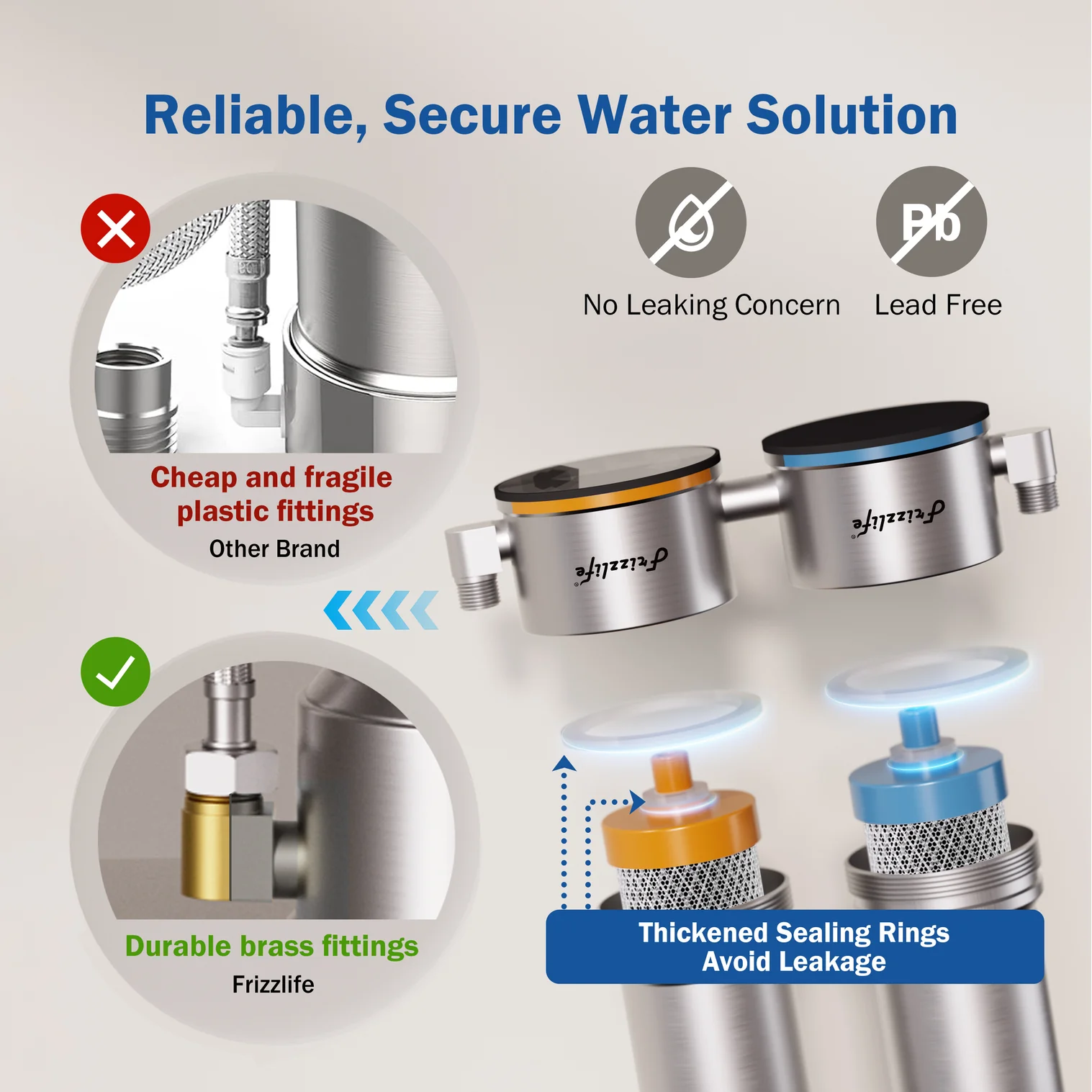 Reliable, Secure Water Solution

Pb

No Leaking Concern

Lead Free

Cheap and fragile plastic fittings

Other Brand

Frizzlife

Frizzlife

Durable brass fittings

Frizzlife

Thickened Sealing Rings Avoid Leakage